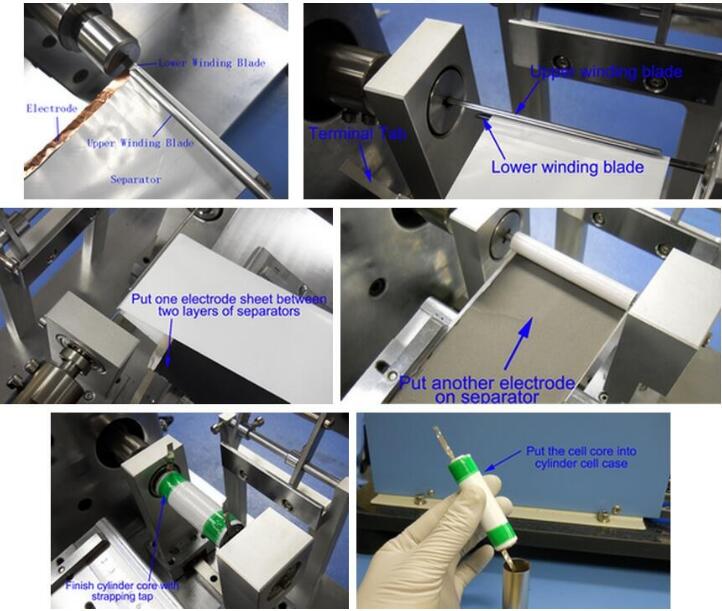 Lower Winding Blade

Electrode

Upper Winding Blade

Separator

Upper winding blade

Terminal Tab

Lower winding blade

Put one electrode sheet between two layers of separators

Put another electrode on separator

Finish cylinder core with strapping tap

Put the cell core into cylinder cell case