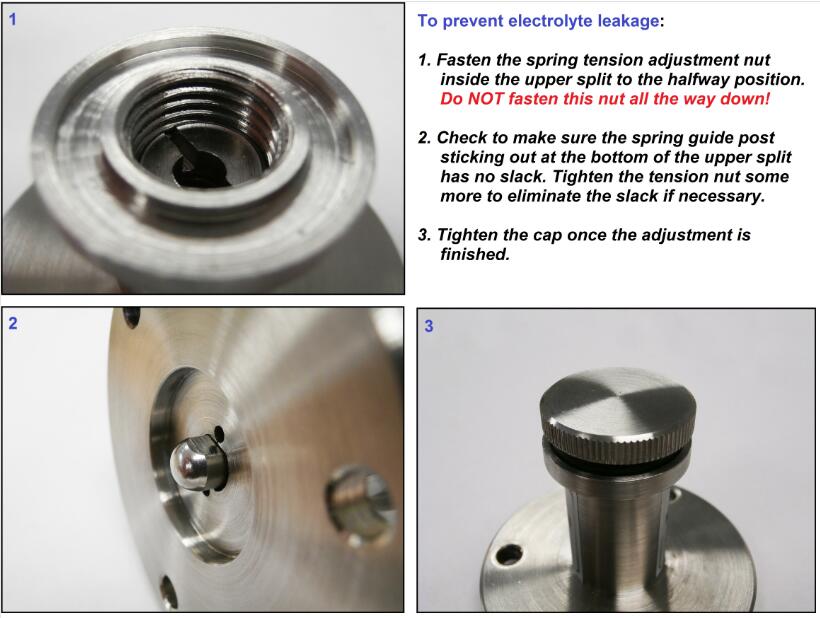 1

To prevent electrolyte leakage:

1. Fasten the spring tension adjustment nut inside the upper split to the halfway position. Do NOT fasten this nut all the way down!

2. Check to make sure the spring guide post sticking out at the bottom of the upper split has no slack. Tighten the tension nut some more to eliminate the slack if necessary.

3. Tighten the cap once the adjustment is finished.

2

3