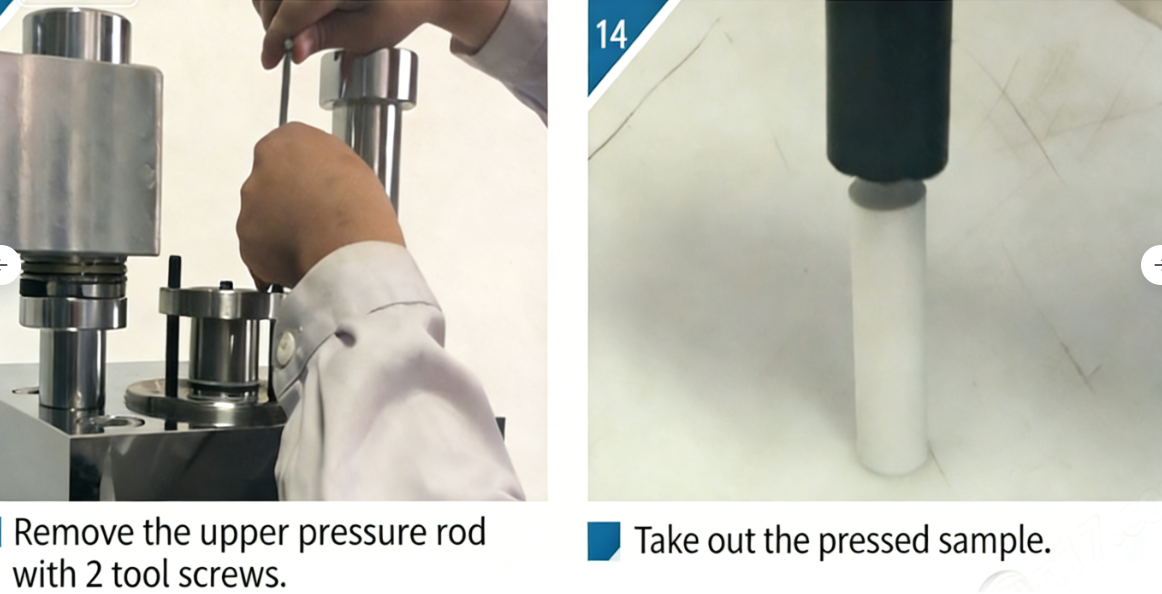 Remove the upper pressure rod with 2 tool screws.

14

Take out the pressed sample.